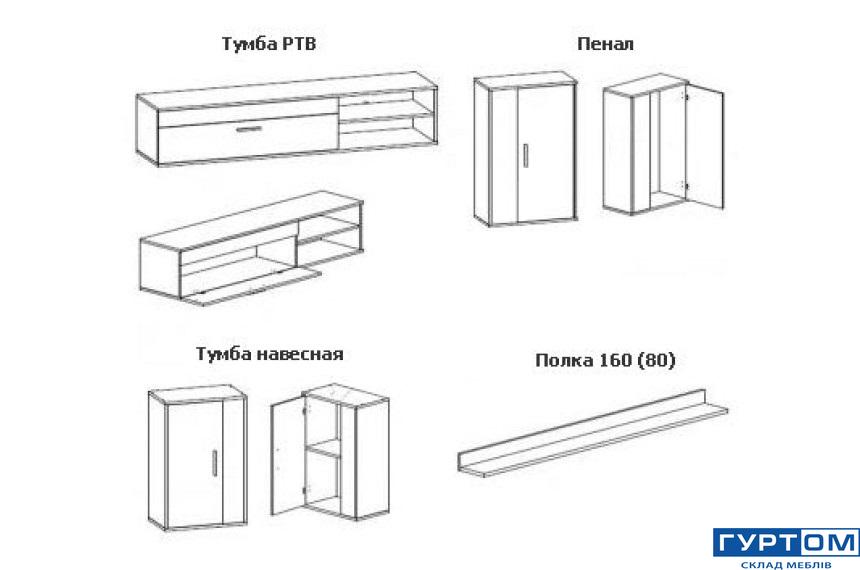 Тумба РТВ

Пенал

Тумба навесная

Полка 160 (80)

ГУРТОМ
СКЛАД МЕБЛІВ